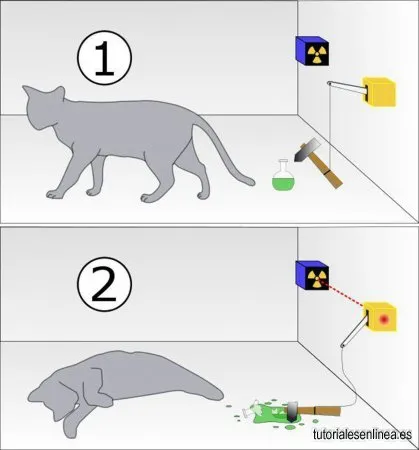 1

2

tutorialesenlinea.es